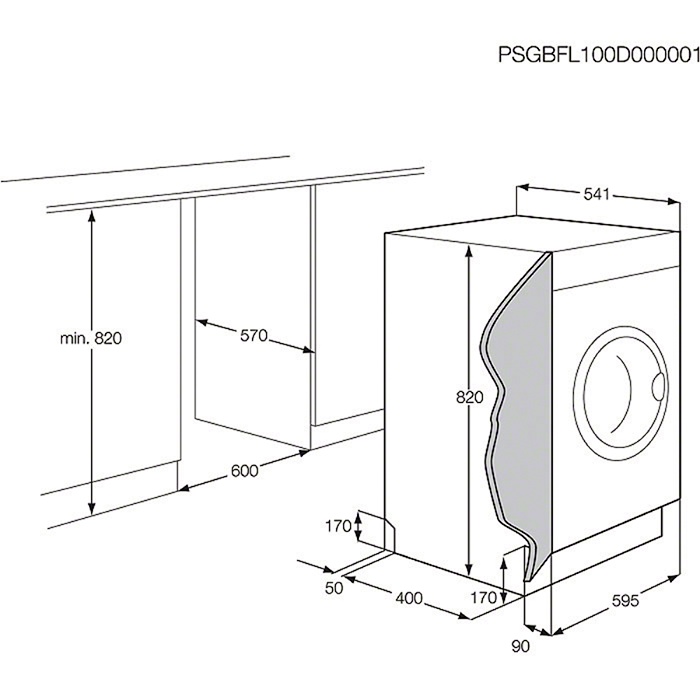 PSGBFL100D000001

541

min. 820

570

820

600

170

50

400

170

595

90