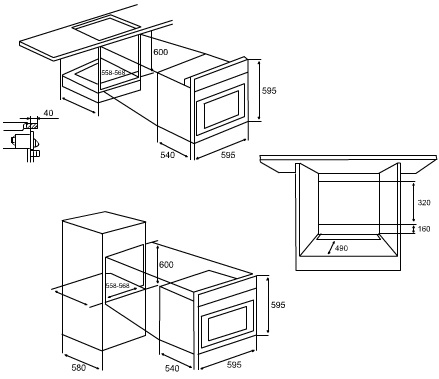 600
558-568
595
40
540
595
320
160
490
600
558-568
595
580
540
595